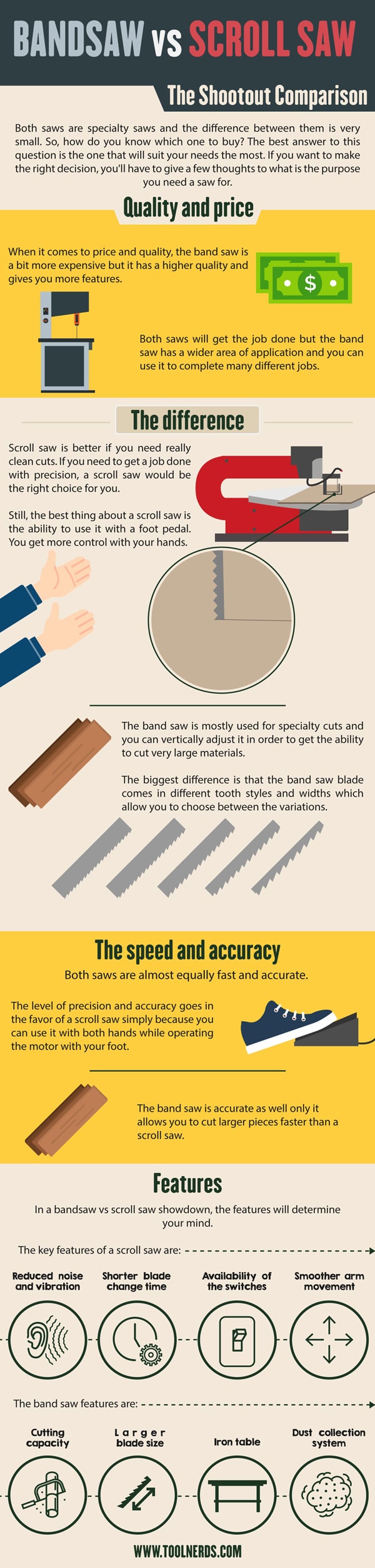 BANDSAW VS SCROLL SAW

The Shootout Comparison

Both saws are specialty saws and the difference between them is very small. So, how do you know which one to buy? The best answer to this question is the one that will suit your needs the most. If you want to make the right decision, you'll have to give a few thoughts to what is the purpose you need a saw for.

Quality and price

When it comes to price and quality, the band saw is a bit more expensive but it has a higher quality and gives you more features.

$

Both saws will get the job done but the band saw has a wider area of application and you can use it to complete many different jobs.

The difference

Scroll saw is better if you need really clean cuts. If you need to get a job done with precision, a scroll saw would be the right choice for you.

Still, the best thing about a scroll saw is the ability to use it with a foot pedal. You get more control with your hands.

The band saw is mostly used for specialty cuts and you can vertically adjust it in order to get the ability to cut very large materials.

The biggest difference is that the band saw blade comes in different tooth styles and widths which allow you to choose between the variations.

The speed and accuracy

Both saws are almost equally fast and accurate.

The level of precision and accuracy goes in the favor of a scroll saw simply because you can use it with both hands while operating the motor with your foot.

The band saw is accurate as well only it allows you to cut larger pieces faster than a scroll saw.

Features

In a bandsaw vs scroll saw showdown, the features will determine your mind.

The key features of a scroll saw are:

Reduced noise and vibration

Shorter blade change time

Availability of the switches

Smoother arm movement

The band saw features are:

Cutting capacity

Larger blade size

Iron table

Dust collection system

WWW.TOOLNERDS.COM